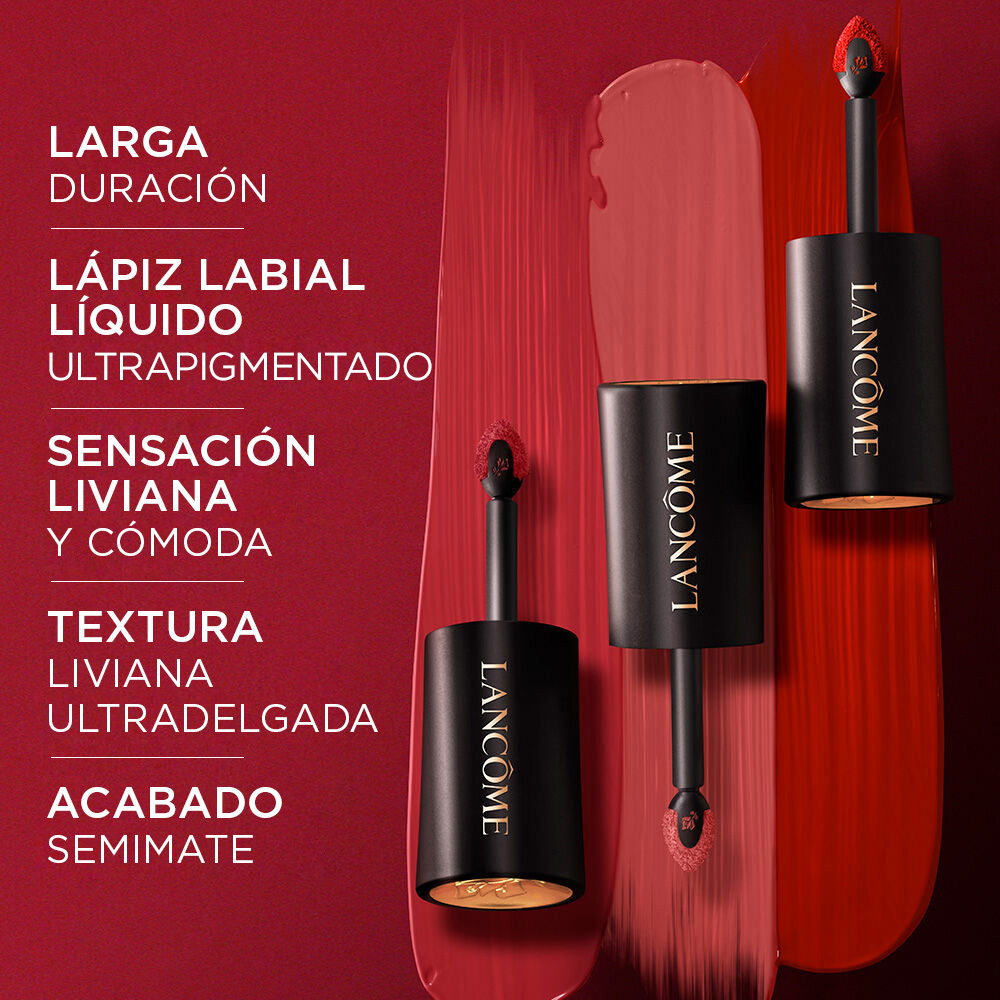 LARGA
DURACIÓN

LÁPIZ LABIAL
LÍQUIDO
ULTRAPIGMENTADO

SENSACIÓN
LIVIANA
Y CÓMODA

TEXTURA
LIVIANA
ULTRADELGADA

ACABADO
SEMIMATE

LANCÔME

LANCÔME

LANCÔME